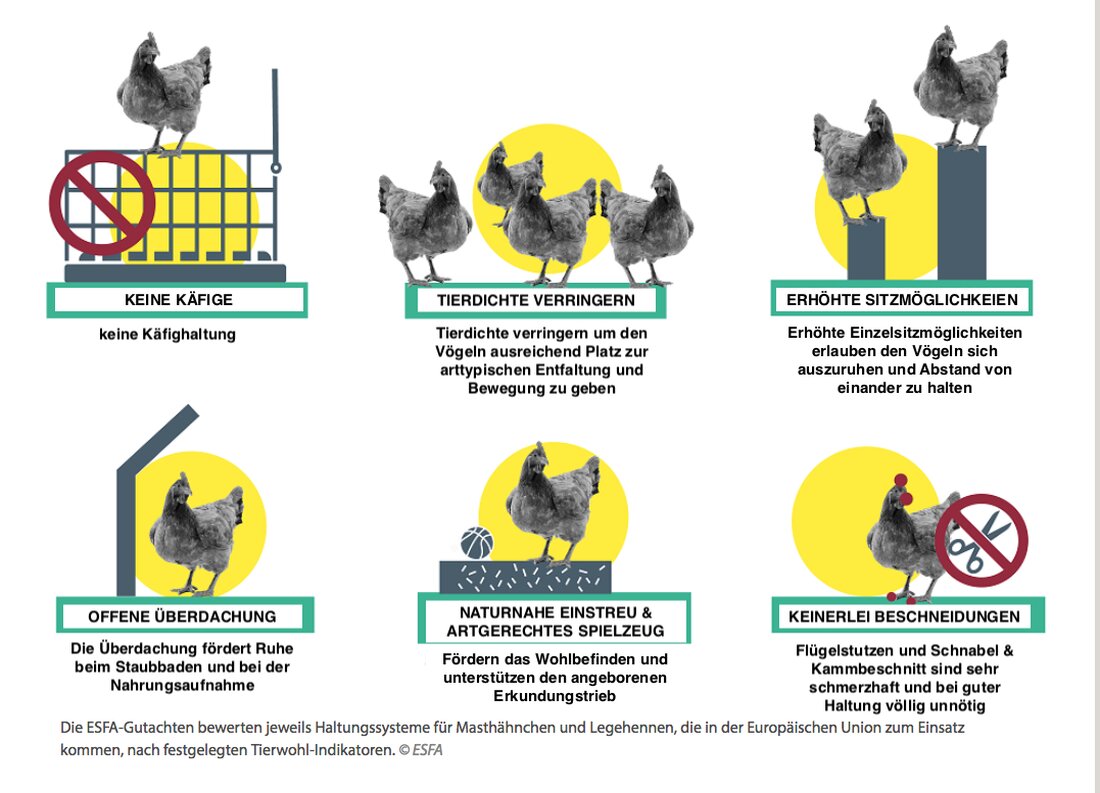 KEINE KÄFIGE

keine Käfighaltung

TIERDICHTE VERRINGERN

Tierdichte verringern um den Vögeln ausreichend Platz zur arttypischen Entfaltung und Bewegung zu geben

ERHÖHTE SITZMÖGLICHKEIEN

Erhöhte Einzelsitzmöglichkeiten erlauben den Vögeln sich auszuruhen und Abstand von einander zu halten

OFFENE ÜBERDACHUNG

Die Überdachung fördert Ruhe beim Staubbaden und bei der Nahrungsaufnahme

NATURNAHE EINSTREU & ARTGERECHTES SPIELZEUG

Fördern das Wohlbefinden und unterstützen den angeborenen Erkundungstrieb

KEINERLEI BESCHNEIDUNGEN

Flügelstutzen und Schnabel & Kammbeschnitt sind sehr schmerzhaft und bei guter Haltung völlig unnötig

Die ESFA-Gutachten bewerten jeweils Haltungssysteme für Masthähnchen und Legehennen, die in der Europäischen Union zum Einsatz kommen, nach festgelegten Tierwohl-Indikatoren. © ESFA